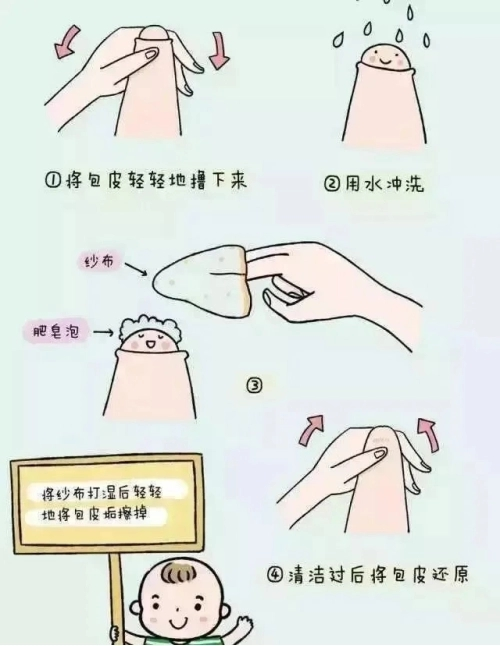 ①将包皮轻轻地撸下来

②用水冲洗

纱布

肥皂泡

③

将纱布打湿后轻轻地将包皮垢擦掉

④清洁过后将包皮还原